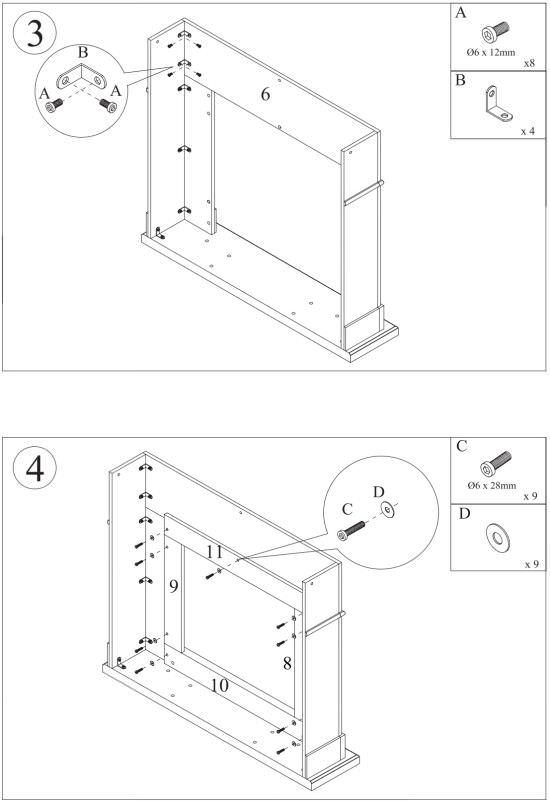 3

B

A

A

6

A

Ø6 x 12mm

x8

B

x 4

4

C

D

11

9

8

10

C

Ø6 x 28mm

x 9

D

x 9