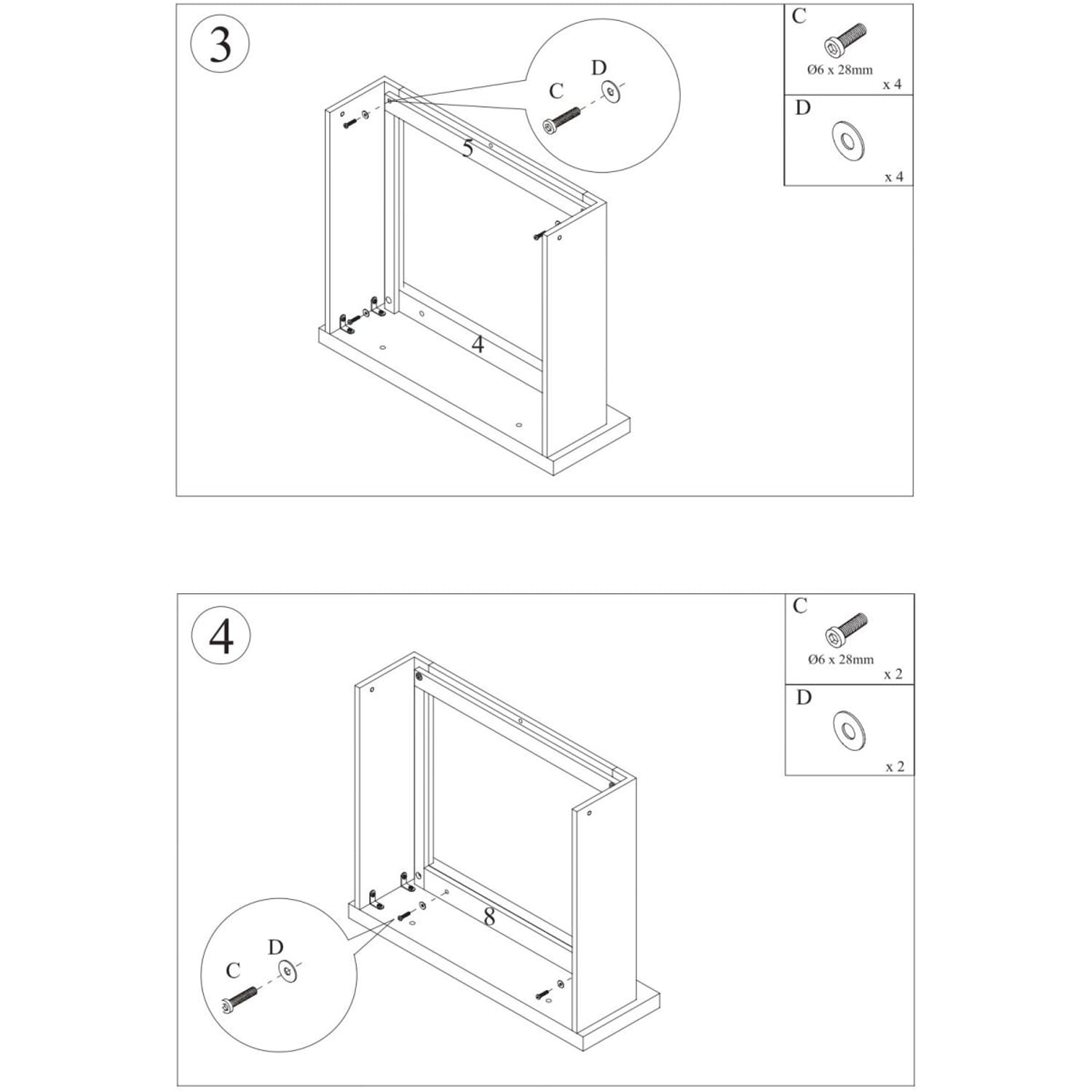 3

D

C

5

4

C

Ø6 x 28mm

x 4

D

x 4

4

8

D

C

C

Ø6 x 28mm

x 2

D

x 2