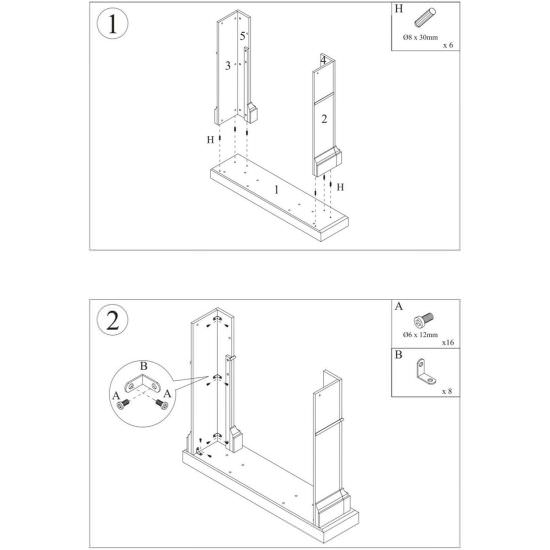 1

H

Ø8 x 30mm

x 6

5

3

4

2

H

1

H

2

A

Ø6 x 12mm

x16

B

x 8

B

A

A