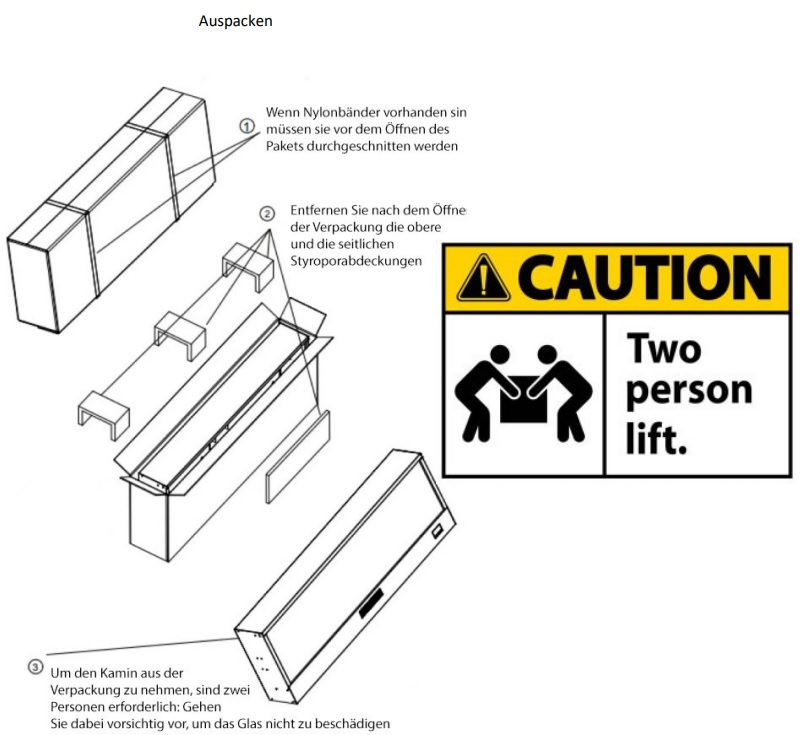 Auspacken

① Wenn Nylonbänder vorhanden sin müssen sie vor dem Öffnen des Pakets durchgeschnitten werden

② Entfernen Sie nach dem Öffne der Verpackung die obere und die seitlichen Styroporabdeckungen

CAUTION

Two person lift.

③ Um den Kamin aus der Verpackung zu nehmen, sind zwei Personen erforderlich: Gehen Sie dabei vorsichtig vor, um das Glas nicht zu beschädigen