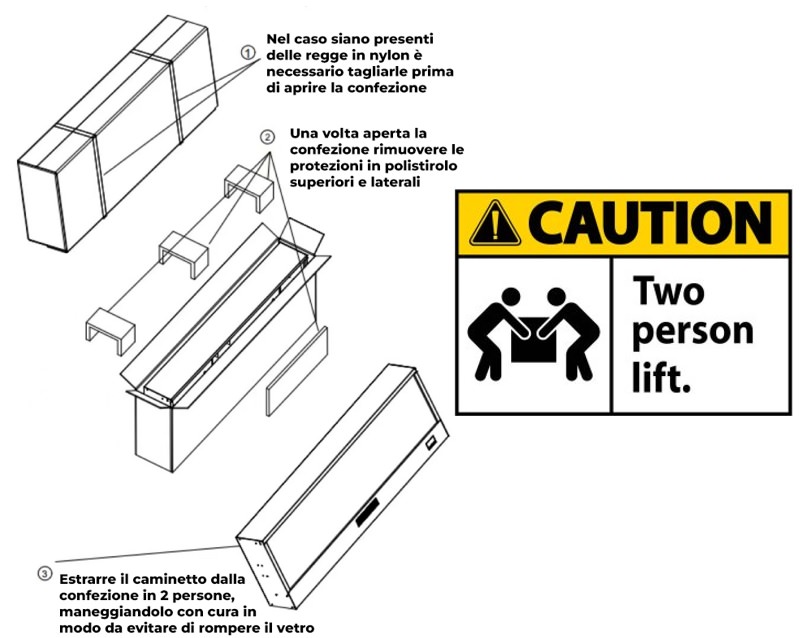 ① Nel caso siano presenti delle regge in nylon è necessario tagliarle prima di aprire la confezione

② Una volta aperta la confezione rimuovere le protezioni in polistirolo superiori e laterali

CAUTION

Two person lift.

③ Estrarre il caminetto dalla confezione in 2 persone, maneggiandolo con cura in modo da evitare di rompere il vetro