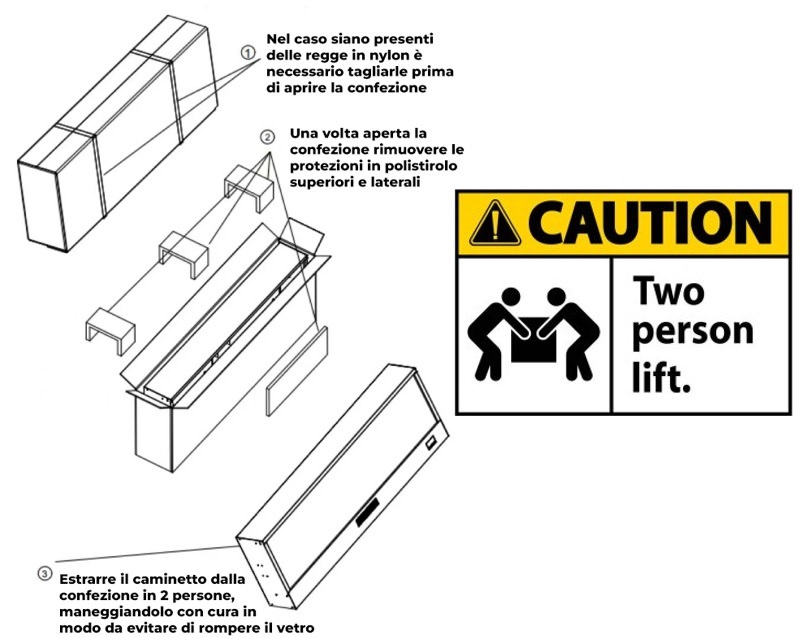 ① Nel caso siano presenti delle regge in nylon è necessario tagliarle prima di aprire la confezione

② Una volta aperta la confezione rimuovere le protezioni in polistirolo superiori e laterali

CAUTION

Two person lift.

③ Estrarre il caminetto dalla confezione in 2 persone, maneggiandolo con cura in modo da evitare di rompere il vetro