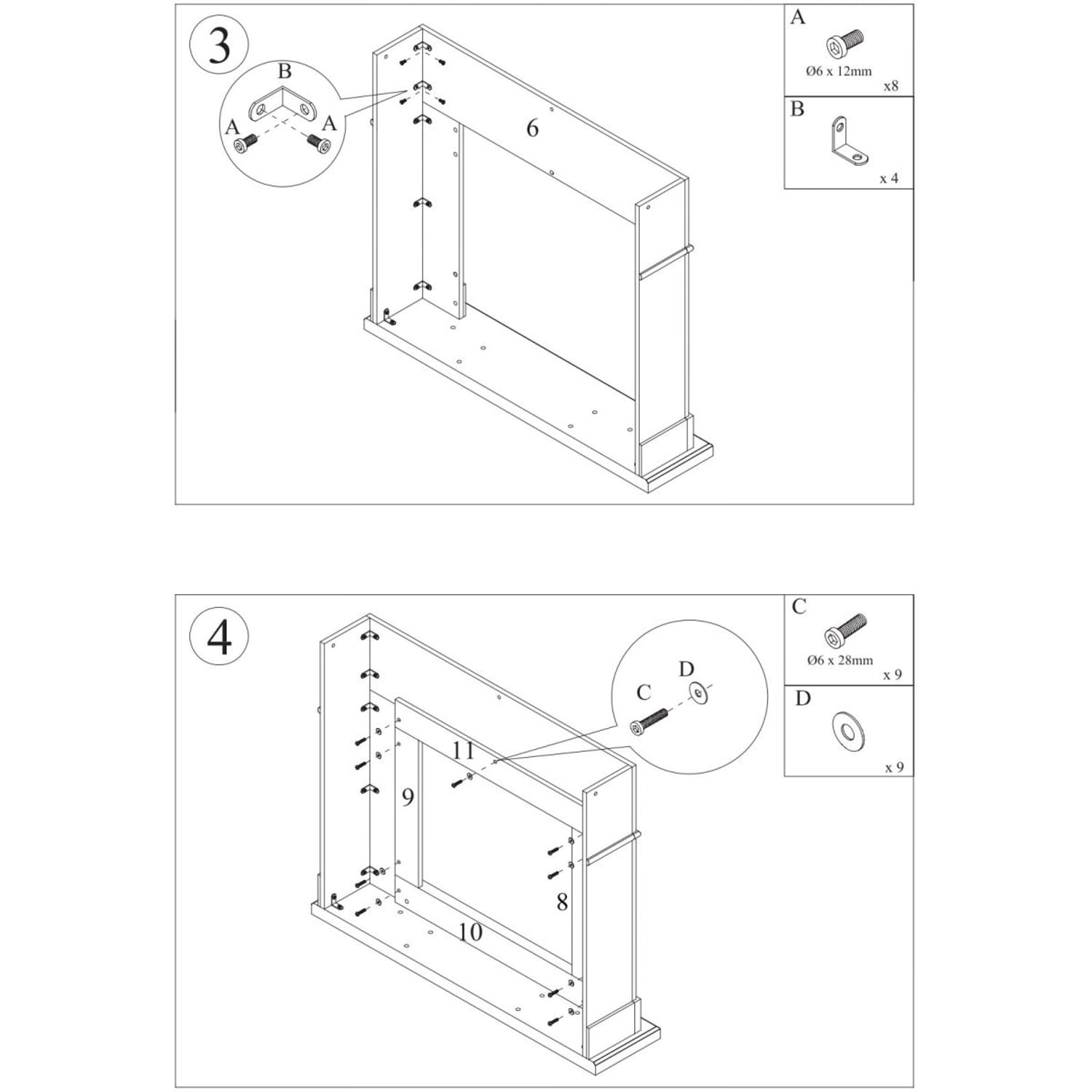 3

B

A

A

6

A

Ø6 x 12mm

x8

B

x 4

4

C

D

11

9

8

10

C

Ø6 x 28mm

x 9

D

x 9